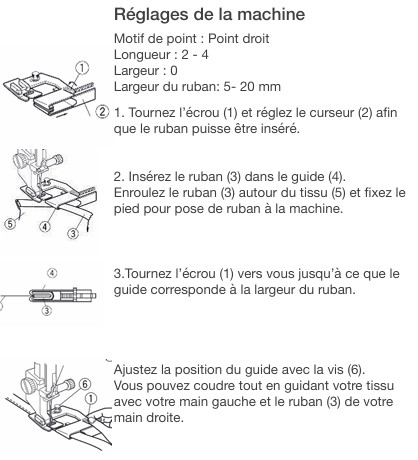 Réglages de la machine

Motif de point : Point droit
Longueur : 2 - 4
Largeur : 0
Largeur du ruban: 5- 20 mm

①

②

1. Tournez l'écrou (1) et réglez le curseur (2) afin que le ruban puisse être inséré.

⑤ ④ ③

2. Insérez le ruban (3) dans le guide (4). Enroulez le ruban (3) autour du tissu (5) et fixez le pied pour pose de ruban à la machine.

④ ③

3.Tournez l'écrou (1) vers vous jusqu'à ce que le guide corresponde à la largeur du ruban.

⑥ ①

Ajustez la position du guide avec la vis (6). Vous pouvez coudre tout en guidant votre tissu avec votre main gauche et le ruban (3) de votre main droite.